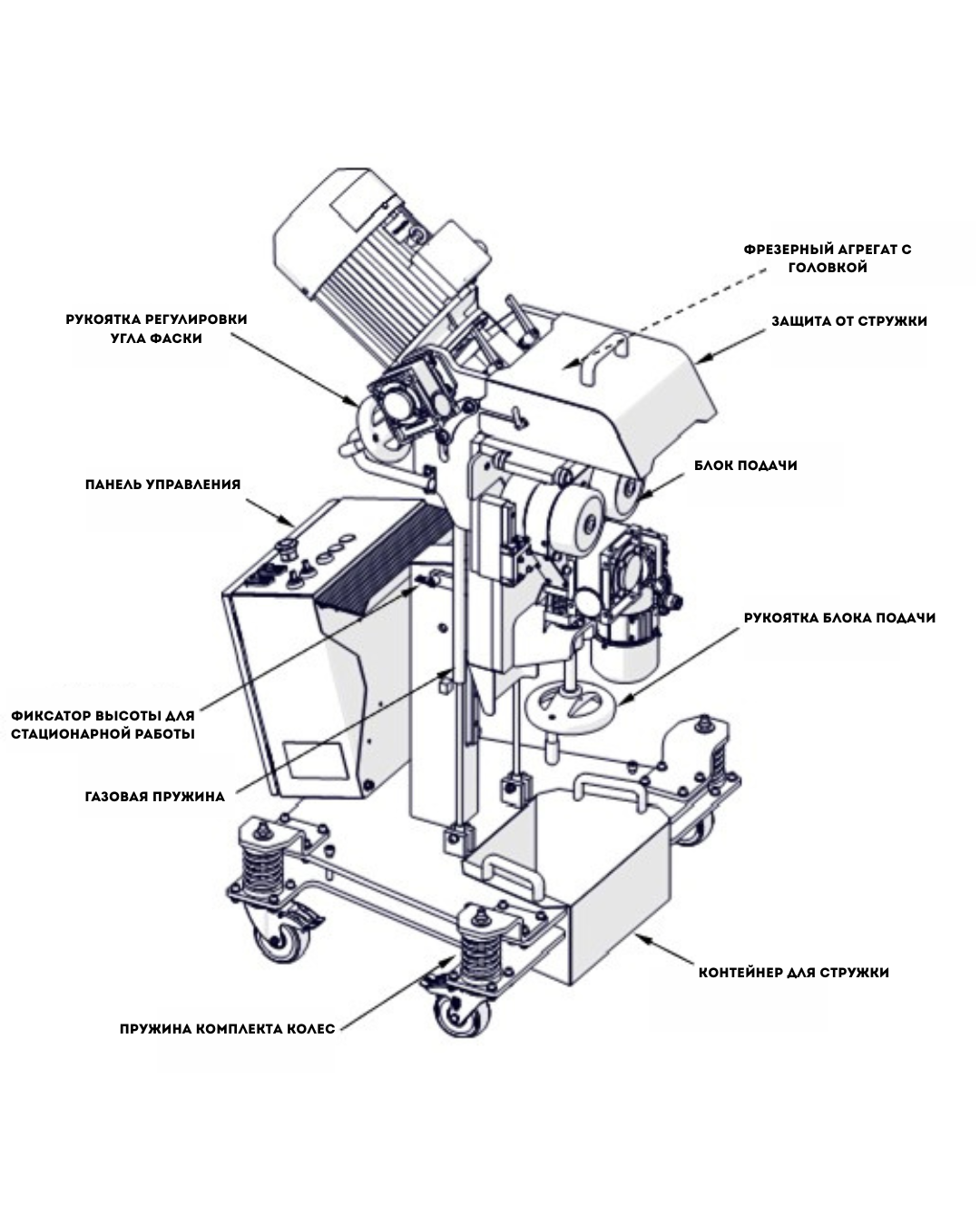 ФРЕЗЕРНЫЙ АГРЕГАТ С ГОЛОВКОЙ

РУКОЯТКА РЕГУЛИРОВКИ УГЛА ФАСКИ

ЗАЩИТА ОТ СТРУЖКИ

БЛОК ПОДАЧИ

ПАНЕЛЬ УПРАВЛЕНИЯ

РУКОЯТКА БЛОКА ПОДАЧИ

ФИКСАТОР ВЫСОТЫ ДЛЯ СТАЦИОНАРНОЙ РАБОТЫ

ГАЗОВАЯ ПРУЖИНА

КОНТЕЙНЕР ДЛЯ СТРУЖКИ

ПРУЖИНА КОМПЛЕКТА КОЛЕС